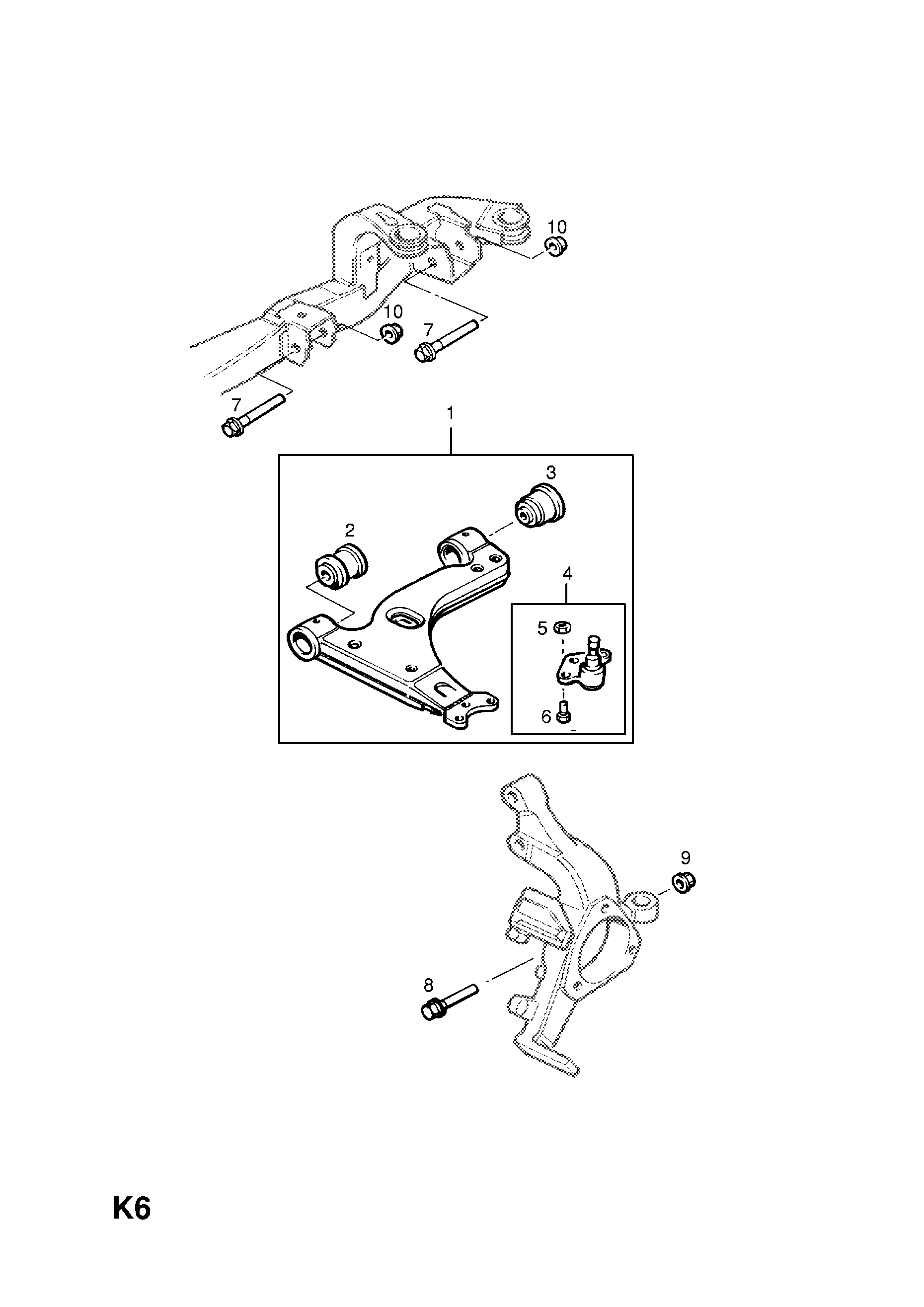 10
10
7
7
1
3
2
4
5
6
9
8
K6