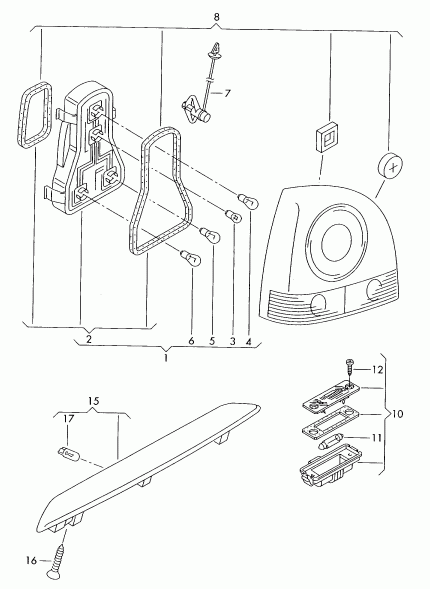 8
7
2
6
5
3
4
1
12
10
11
15
17
16