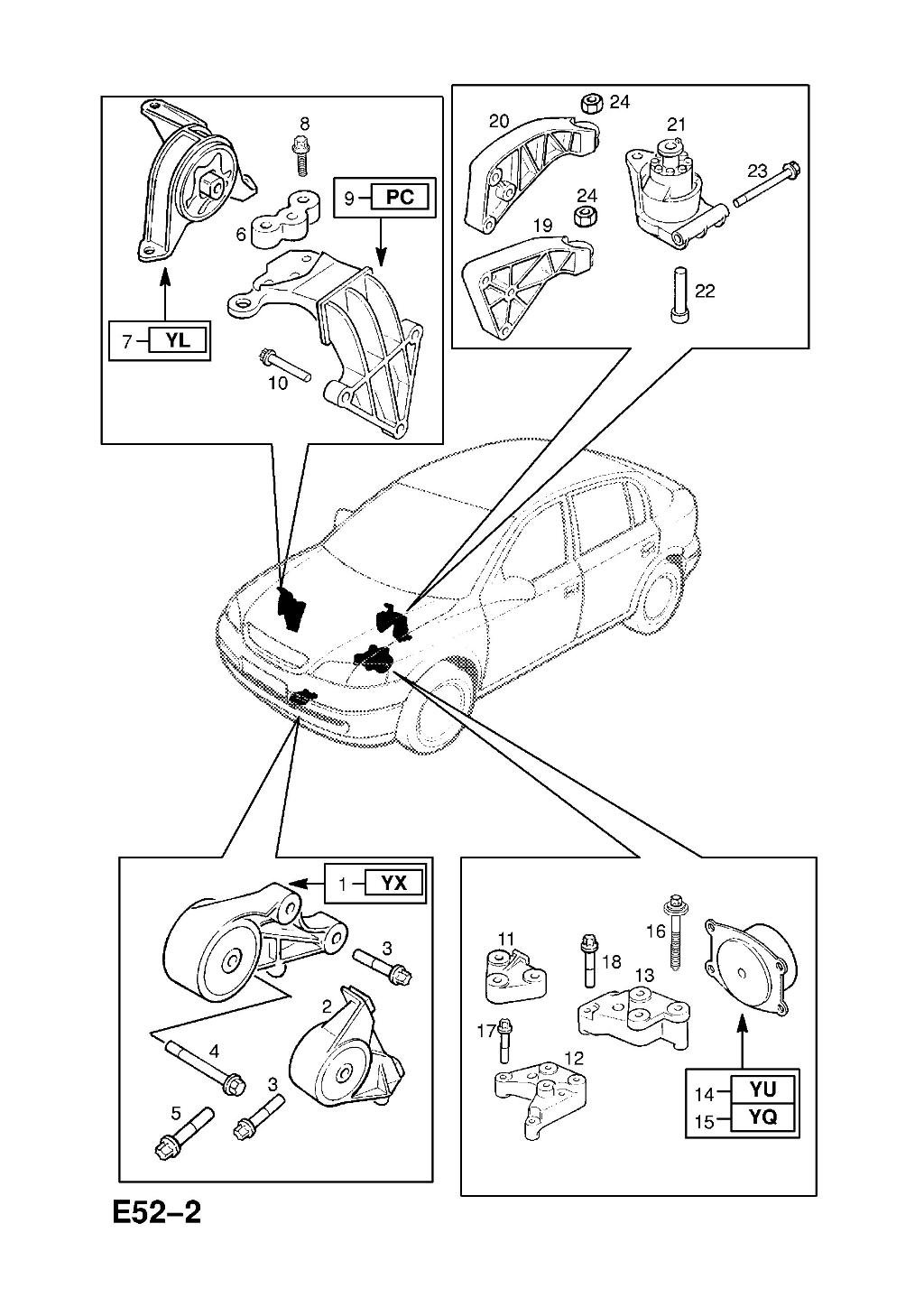 8
9 PC
6
7 YL
10
20
24
21
23
24
19
22
1 YX
3
2
4
3
5
11
18
16
13
17
12
14 YU
15 YQ
E52–2