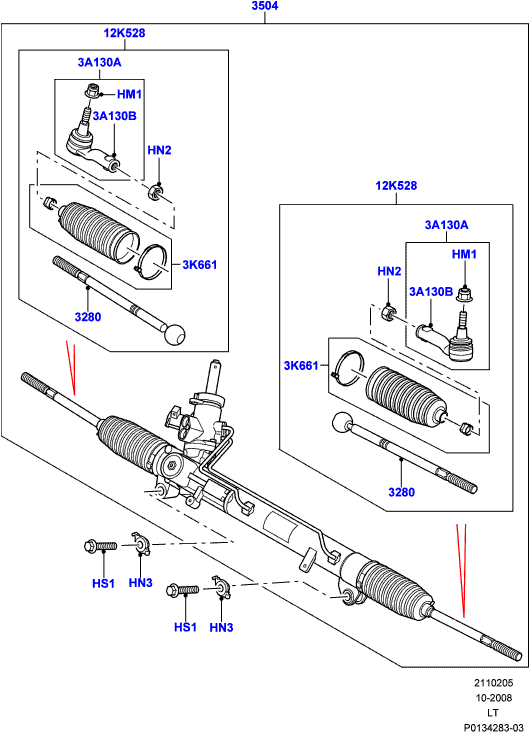 3504

12K528

3A130A

HM1

3A130B

HN2

3K661

3280

12K528

3A130A

HM1

HN2

3A130B

3K661

3280

HS1

HN3

HS1

HN3

2110205
10-2008
LT
P0134283-03