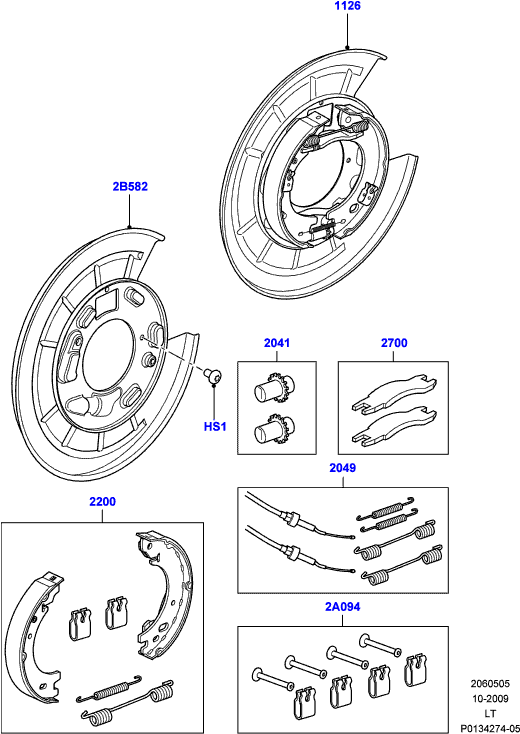 1126

2B582

2041

2700

HS1

2049

2200

2A094

2060505
10-2009
LT
P0134274-05