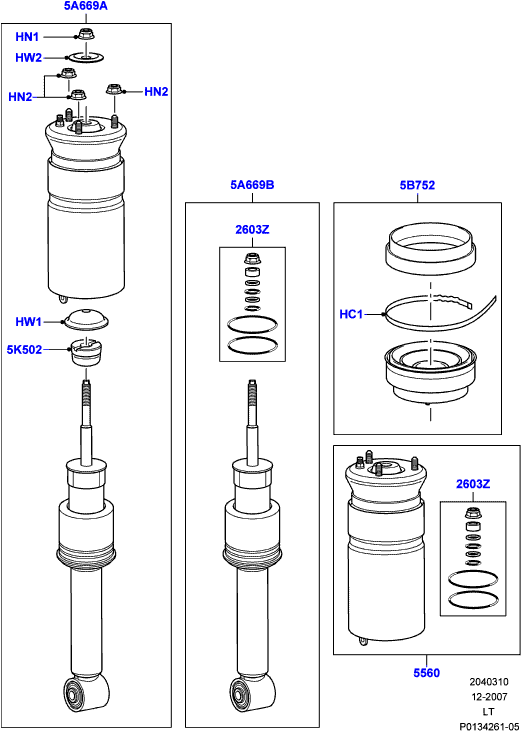 5A669A

HN1

HW2

HN2

HN2

HW1

5K502

5A669B

2603Z

5B752

HC1

2603Z

5560

2040310
12-2007
LT
P0134261-05