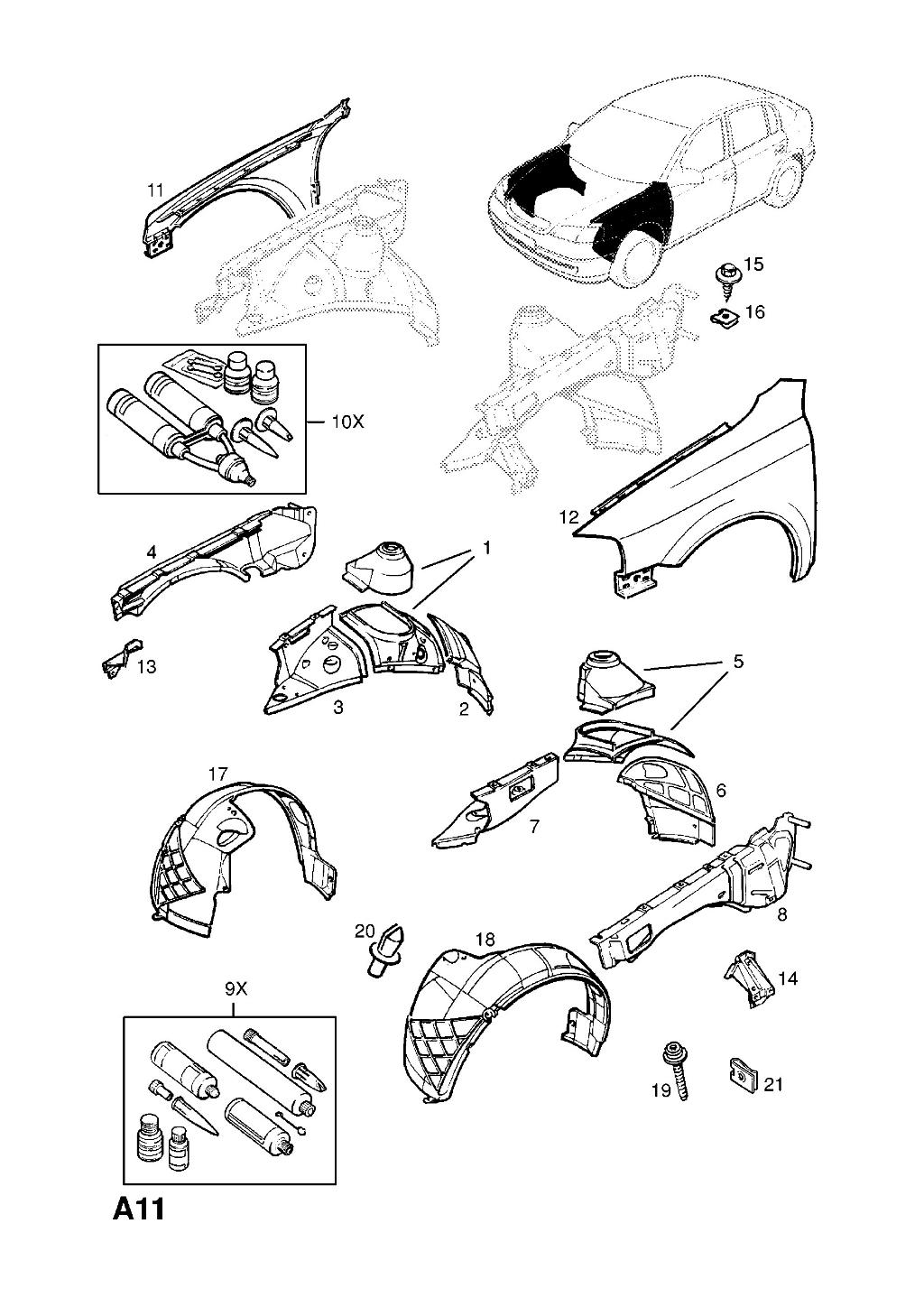 11
15
16
10X
12
4
1
13
3
2
5
17
6
7
8
20
18
14
9X
19
21
A11