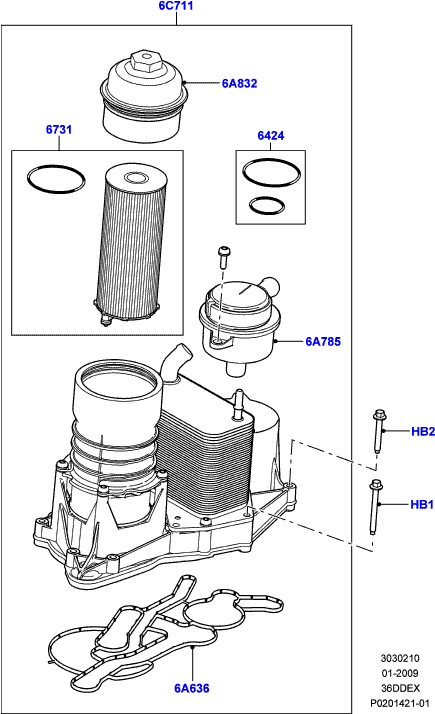 6C711

6A832

6731

6424

6A785

HB2

HB1

6A636

3030210
01-2009
36DDEX
P0201421-01