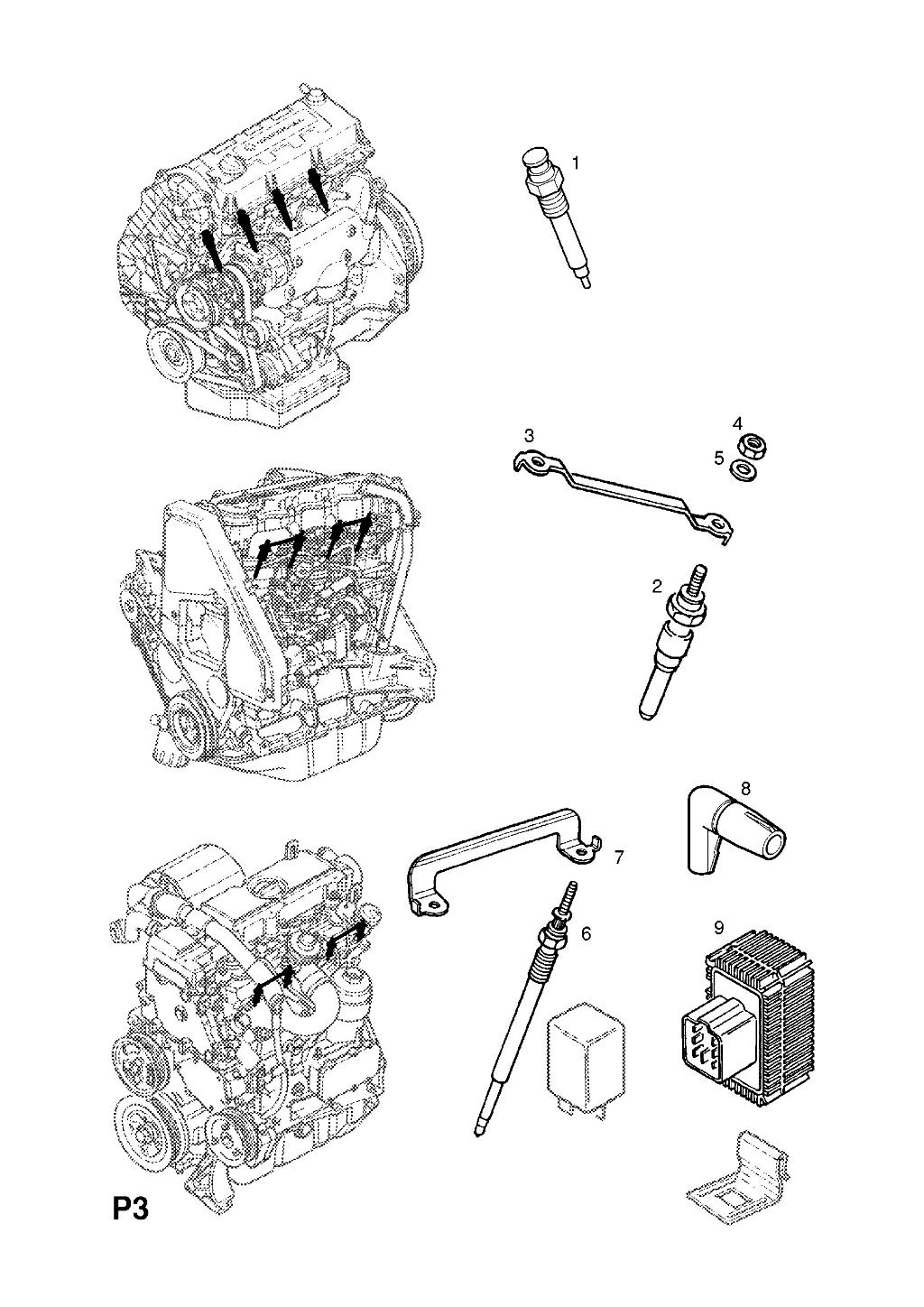 1

3

4

5

2

8

7

6

9

P3