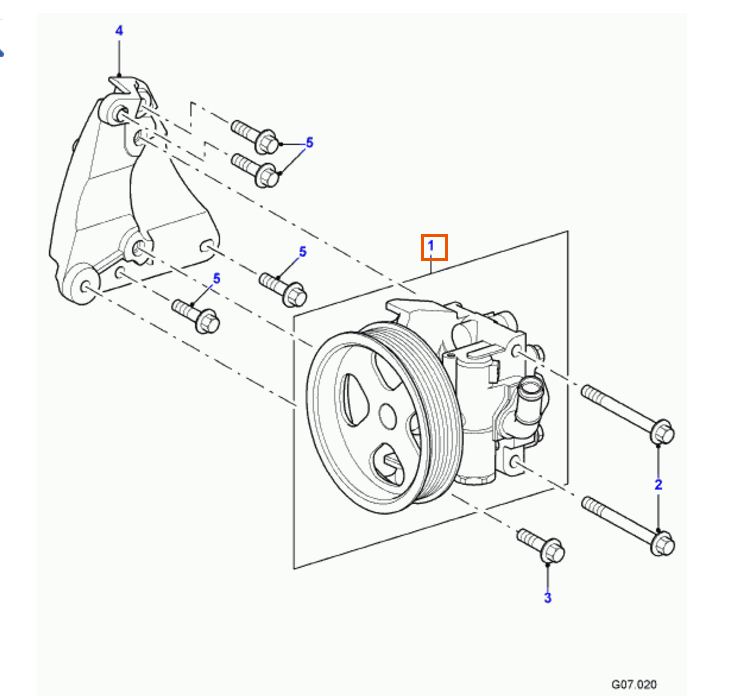 4
5
5
5
1
2
3
G07.020