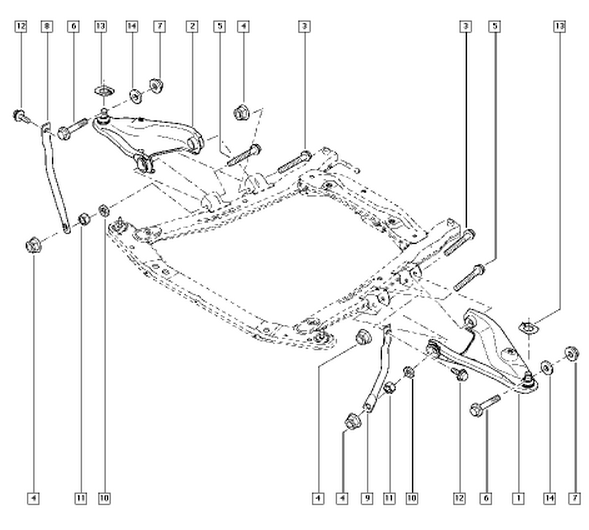 12 8 6 13 14 7 2 5 4 3 3 5 13

4 11 10 4 4 9 11 10 12 6 1 14 7