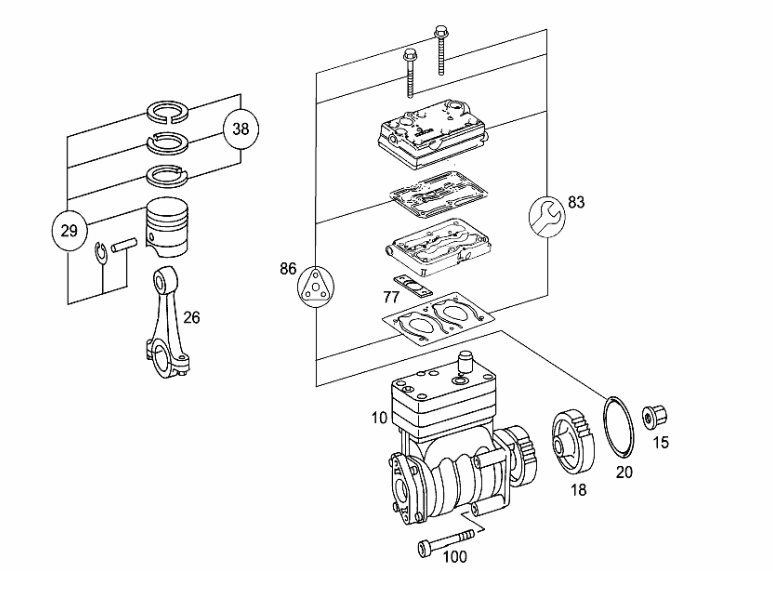 38

29

26

83

86

77

10

15

20

18

100