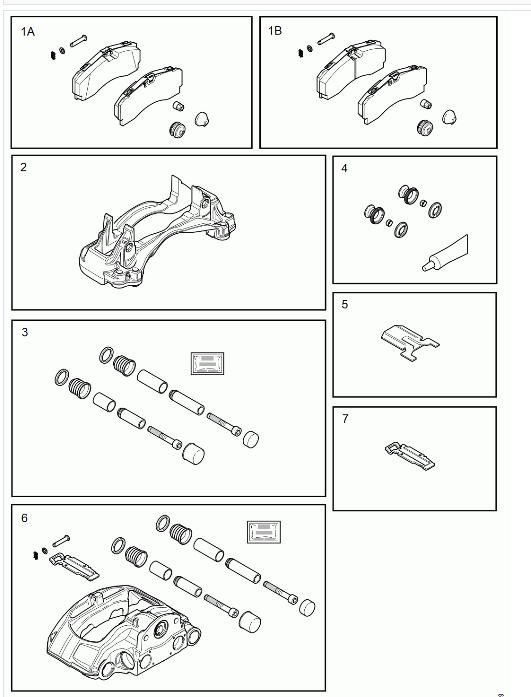 1A

1B

2

4

5

3

7

6