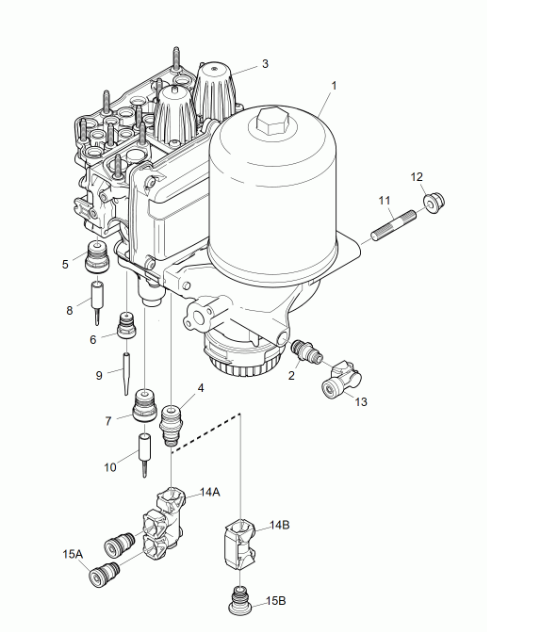 3
1
12
11
5
8
6
9
2
13
4
7
10
14A
14B
15A
15B