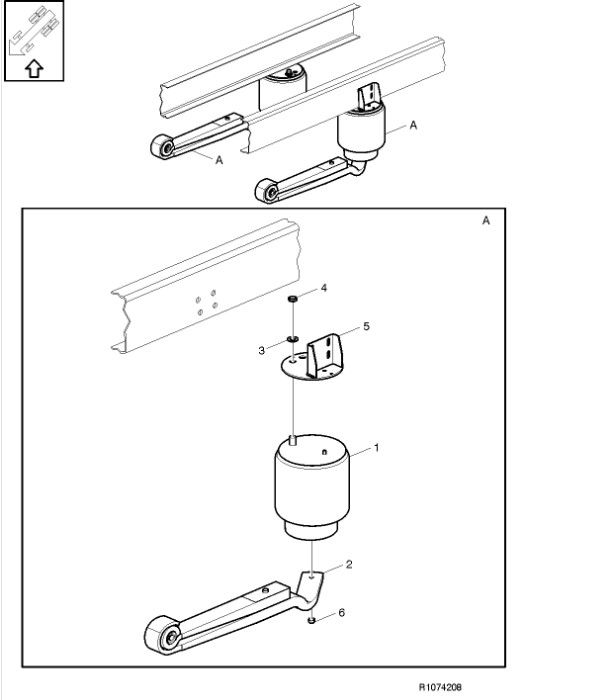 A
A
A
4
5
3
1
2
6
R1074208