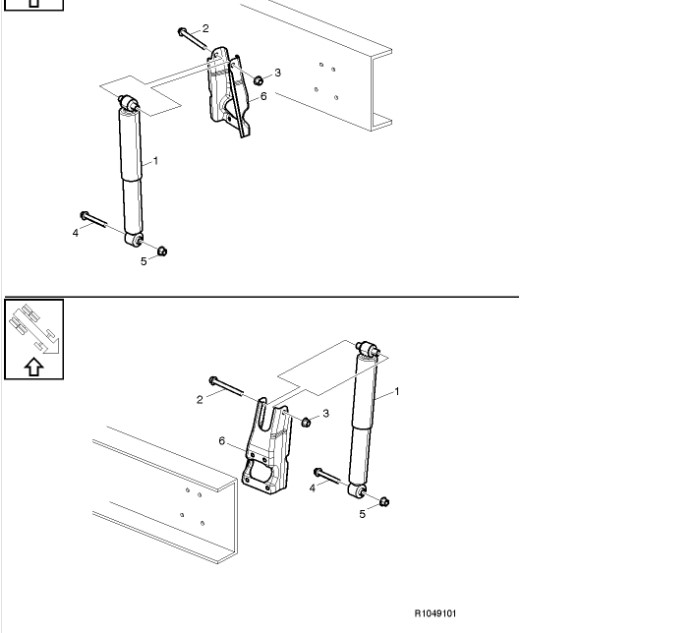 2
3
6
1
4
5

2
3
1
6
4
5

R1049101