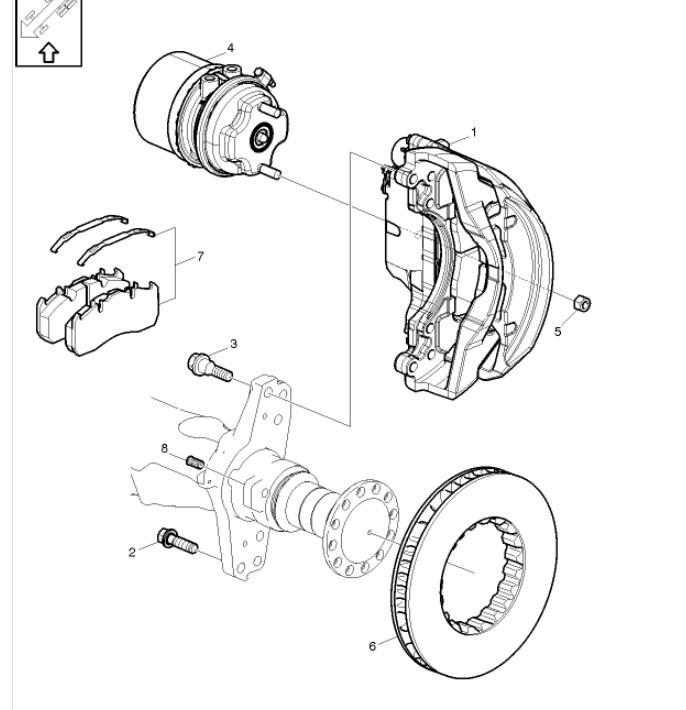 4
1
7
5
3
8
2
6