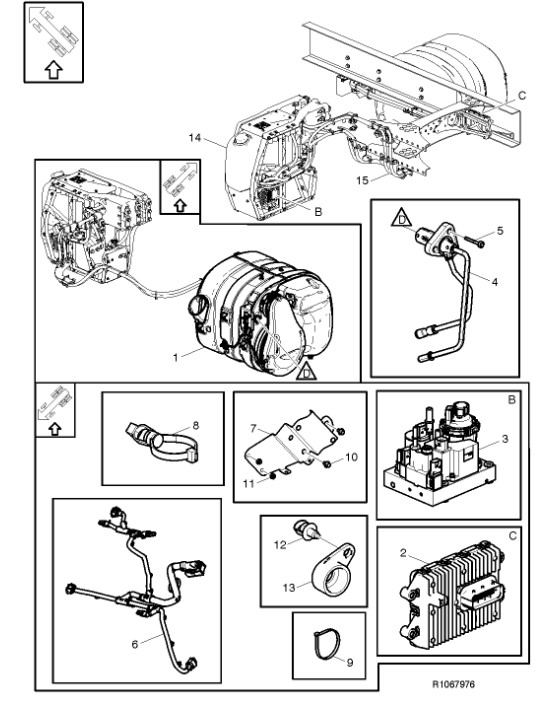 C
14
15
B
D
5
4
1
D
8
7
10
11
B
3
12
13
C
2
6
9
R1067976