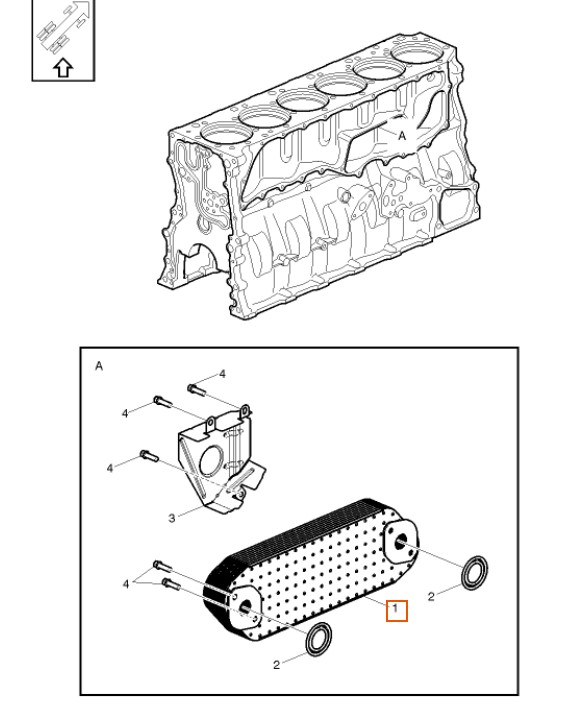 A

A

4

4

4

3

4

1

2

2