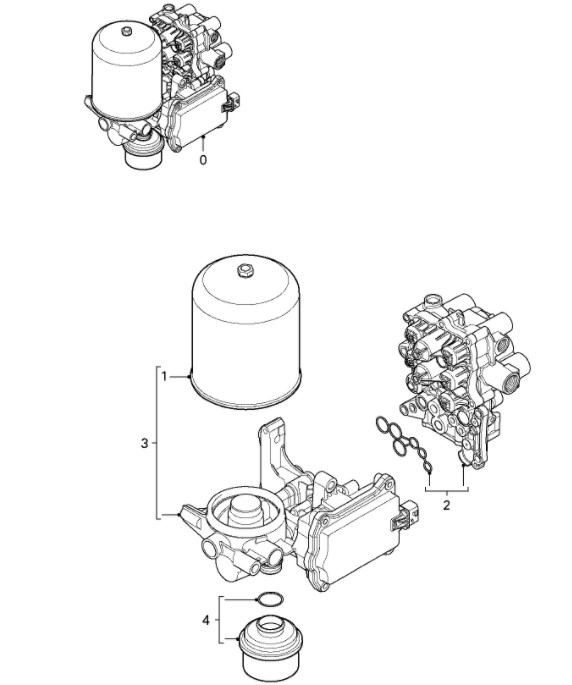 0
1
3
2
4