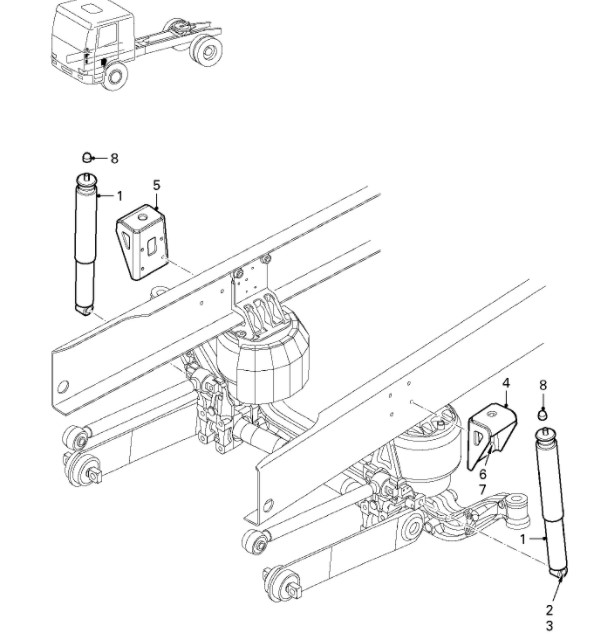 8
1
5
4
8
6
7
1
2
3