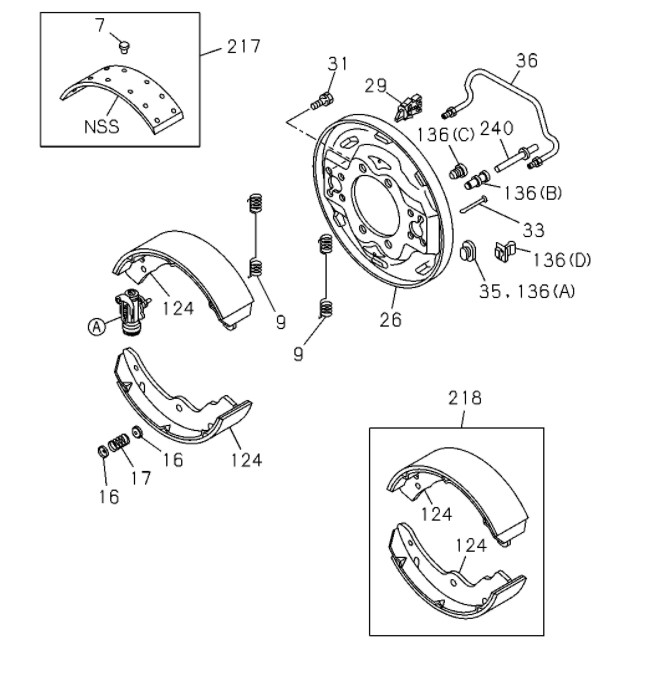 7
217
NSS
31
29
36
136(C)
240
136(B)
33
136(D)
35.136(A)
26
9
9
124
A
124
16
17
16
218
124
124