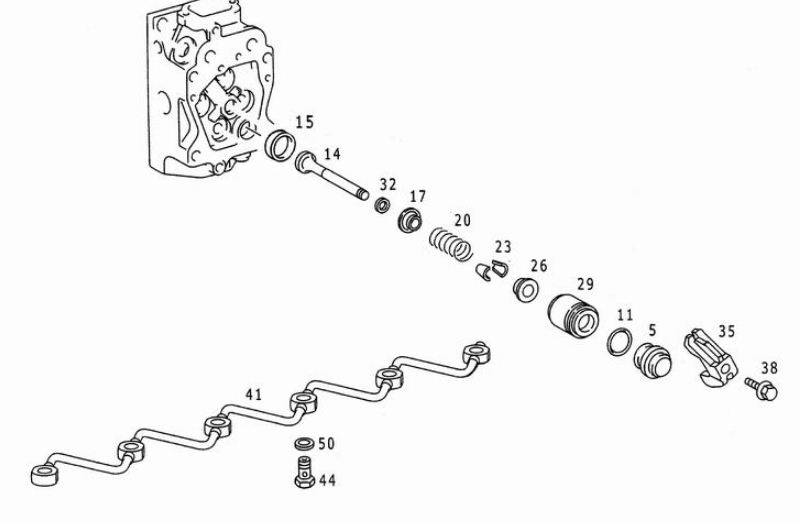 15
14
32
17
20
23
26
29
11
5
35
38
41
50
44