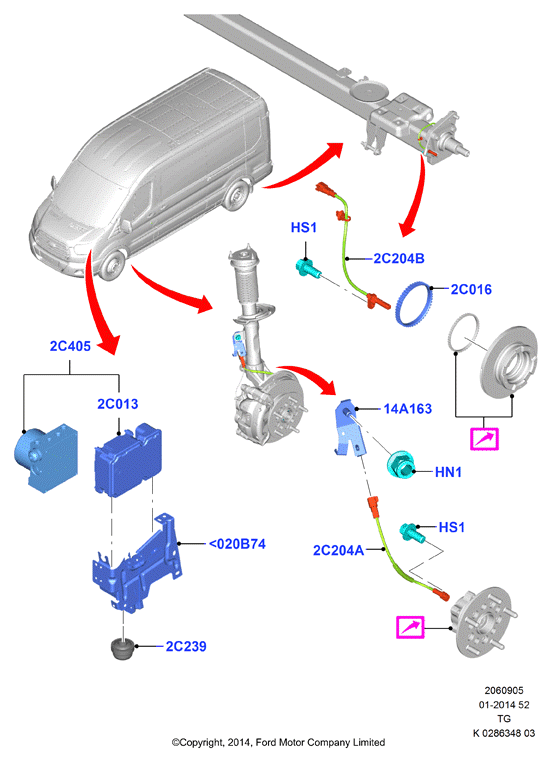 HS1

2C204B

2C016

2C405

2C013

14A163

HN1

HS1

<020B74

2C204A

2C239

2060905
01-2014 52
TG
K 0286348 03

©Copyright, 2014, Ford Motor Company Limited