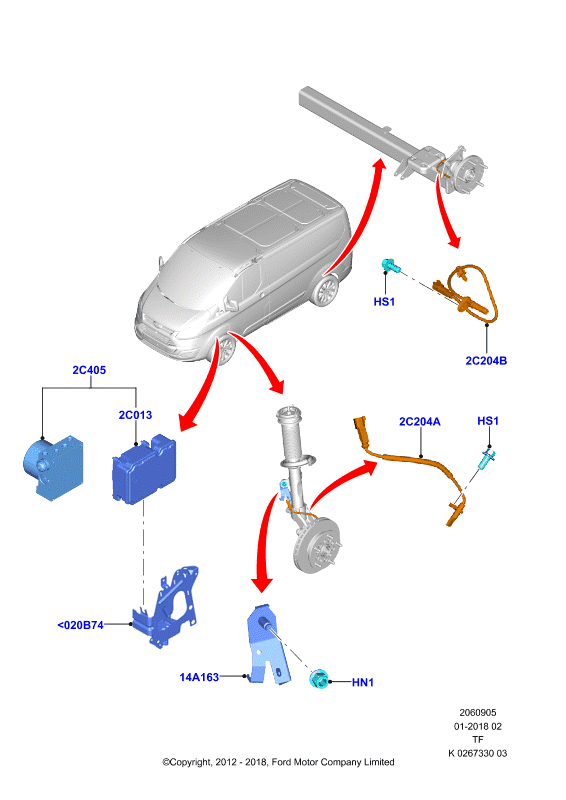 HS1

2C204B

2C405

2C013

2C204A

HS1

<020B74

14A163

HN1

2060905
01-2018 02
TF
K 0267330 03

©Copyright, 2012 - 2018, Ford Motor Company Limited