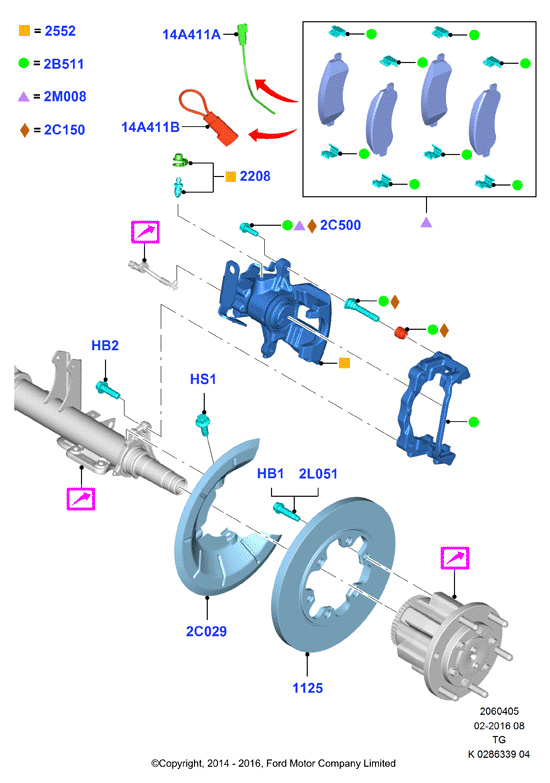 = 2552
= 2B511
= 2M008
= 2C150
14A411A
14A411B
2208
2C500
HB2
HS1
HB1
2L051
2C029
1125
2060405
02-2016 08
TG
K 0286339 04
©Copyright, 2014 - 2016, Ford Motor Company Limited