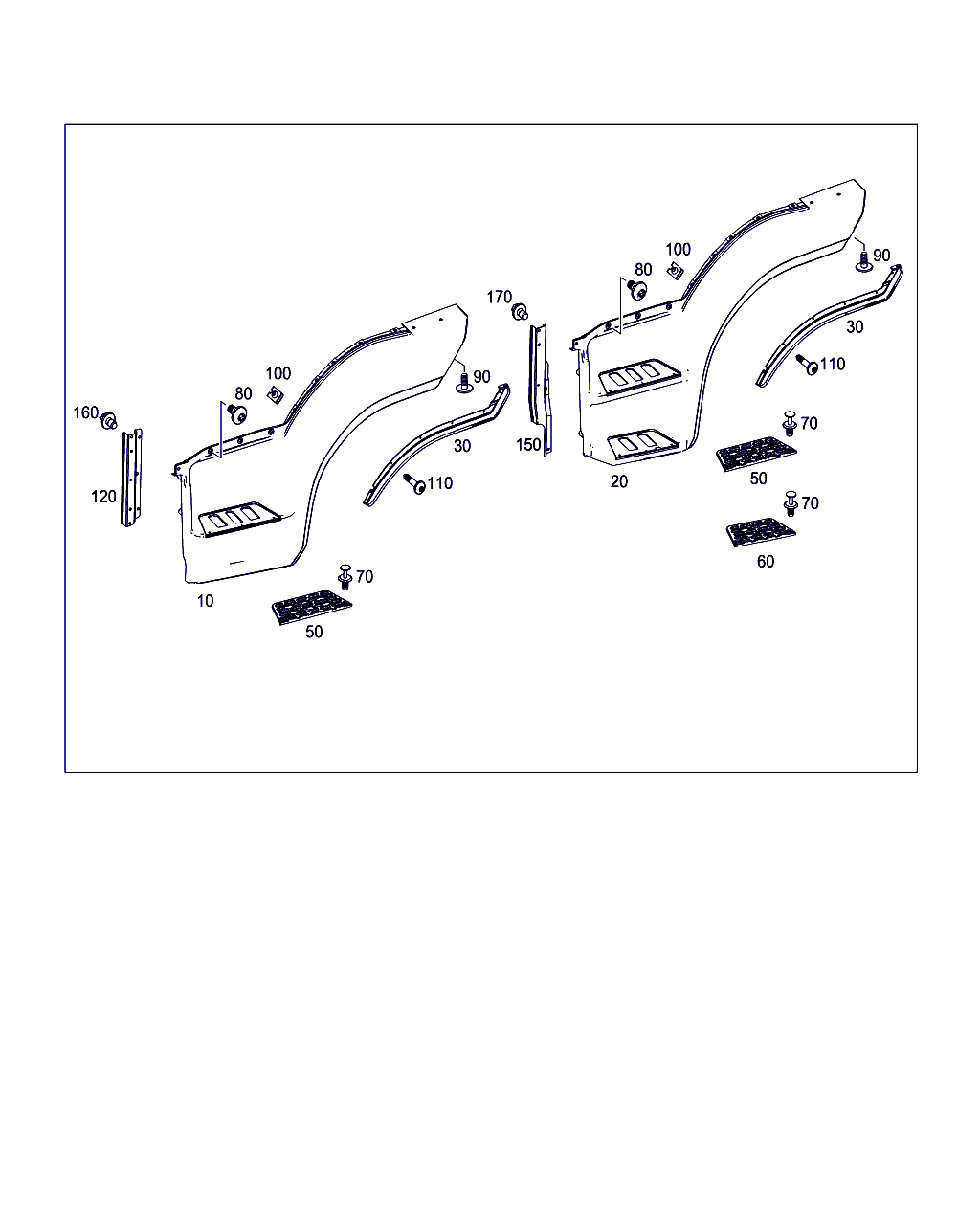 160
120
80
100
10
50
70
90
30
110
170
150
80
100
20
90
30
110
70
50
70
60