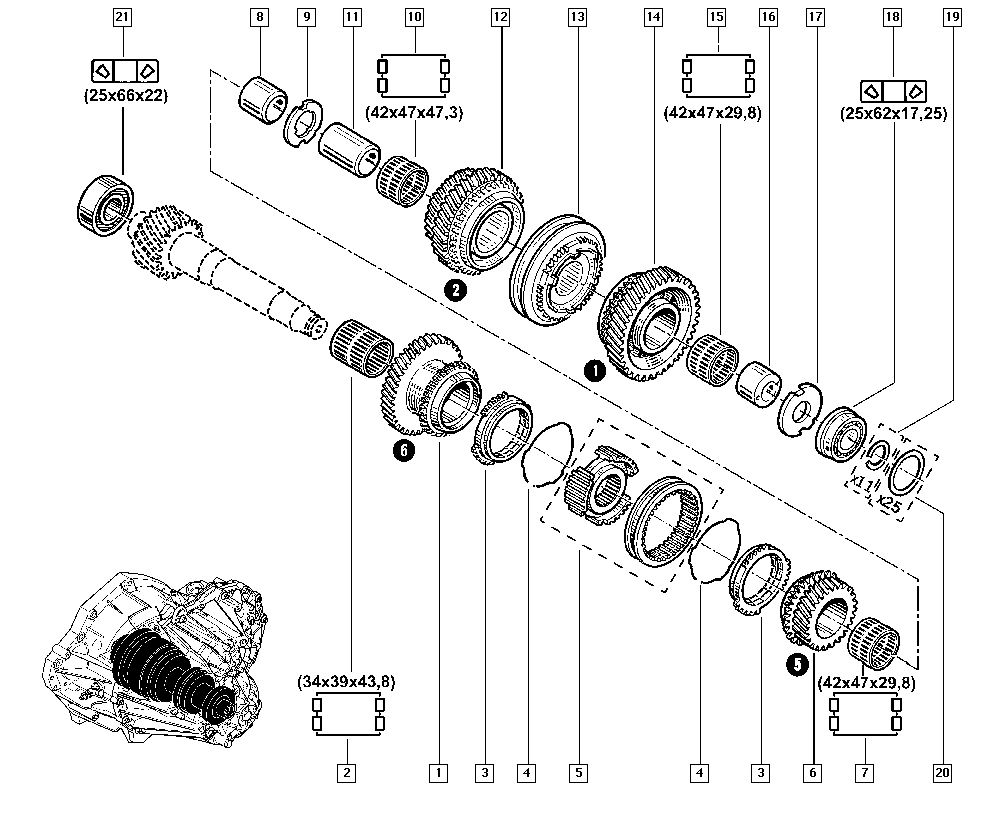 21
(25x66x22)
8
9
11
10
(42x47x47,3)
12
13
14
15
(42x47x29,8)
16
17
18
(25x62x17,25)
19
2
1
6
X11
X25
5
(34x39x43,8)
(42x47x29,8)
2
1
3
4
5
4
3
6
7
20