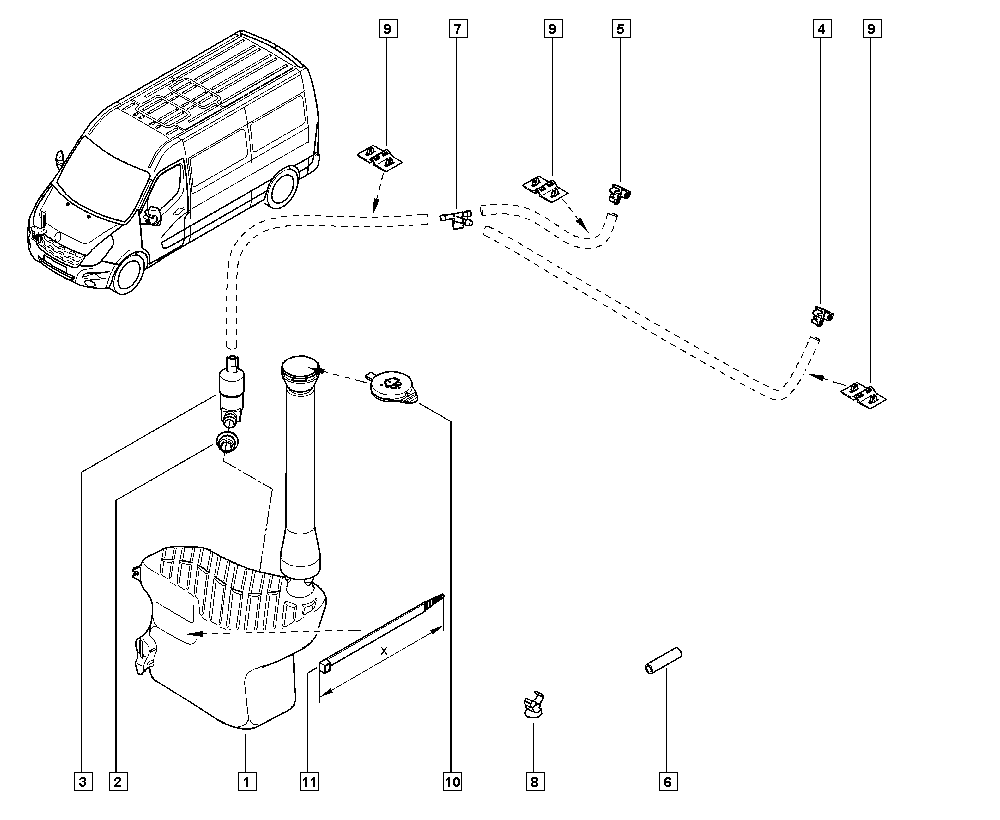 9
7
9
5
4
9
X
3
2
1
11
10
8
6