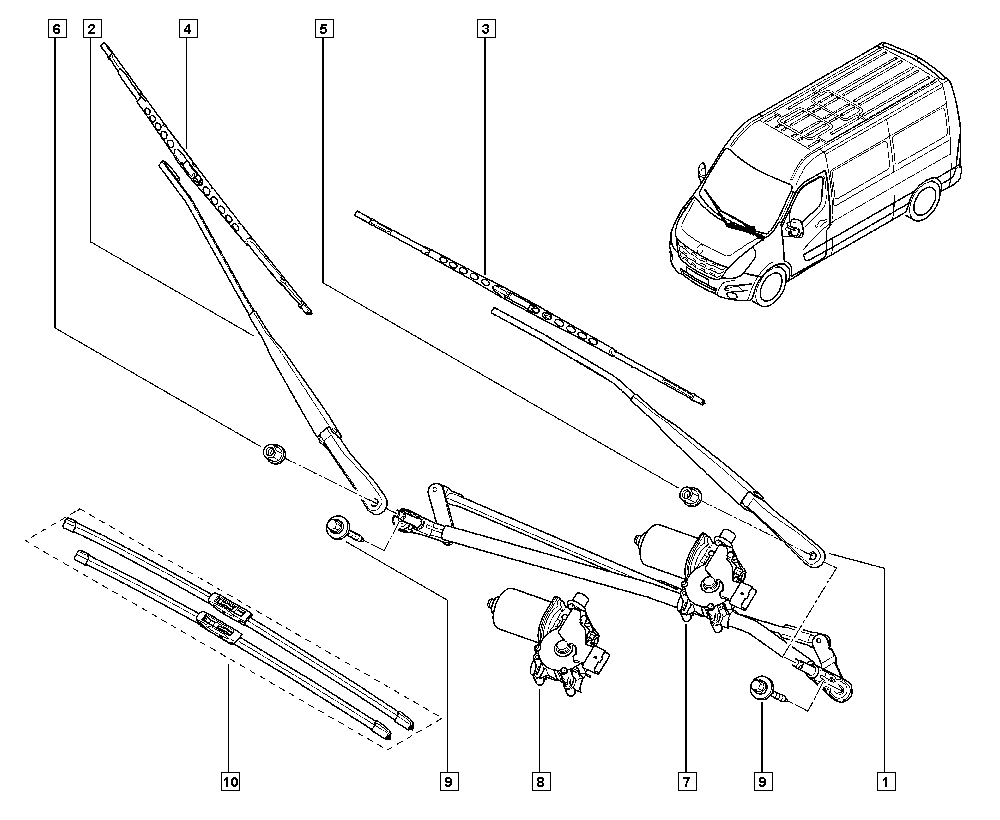 6
2
4
5
3
10
9
8
7
9
1