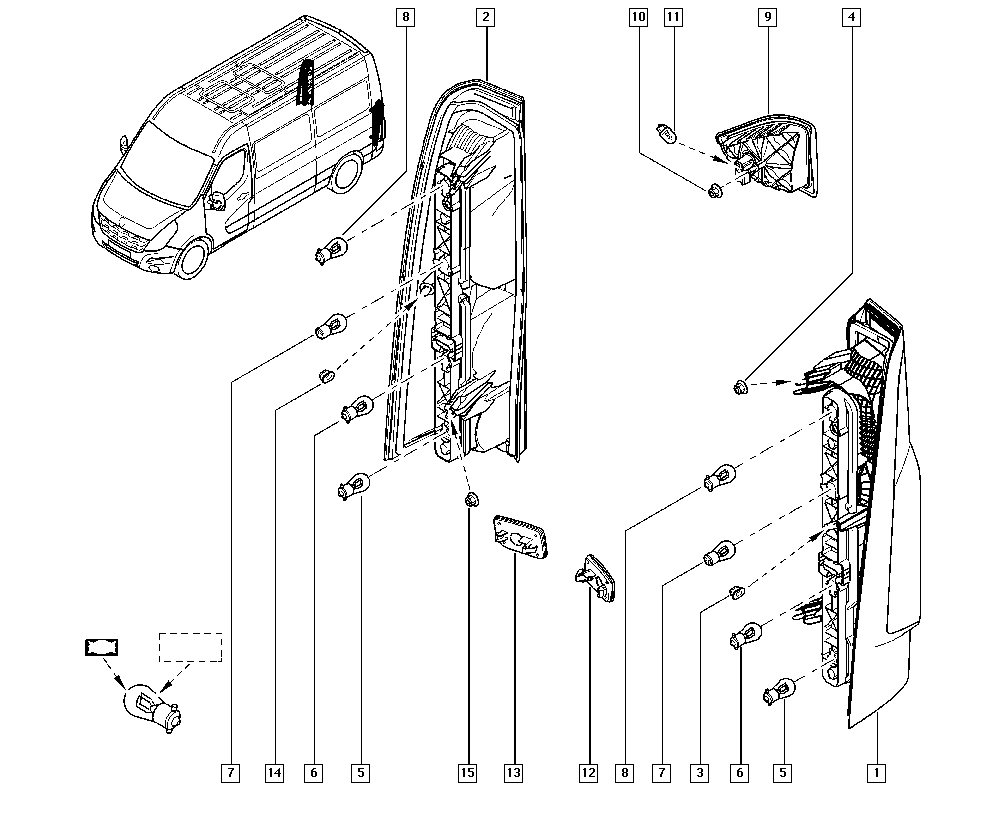 8
2
10
11
9
4
7
14
6
5
15
13
12
8
7
3
6
5
1