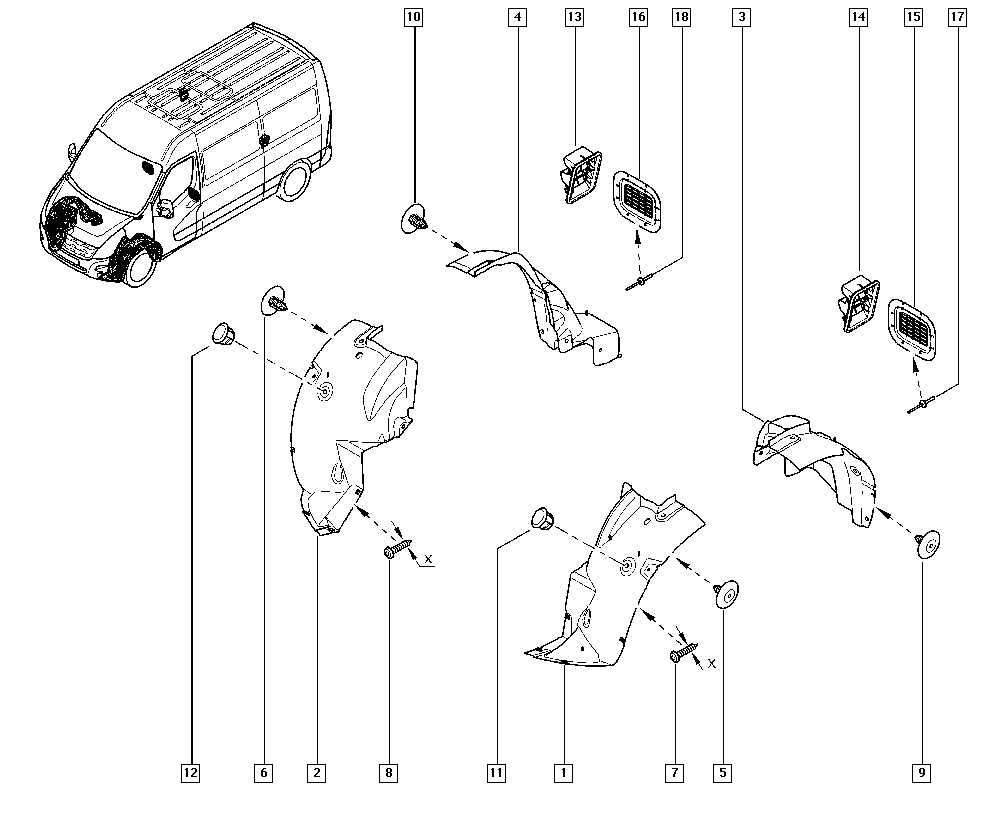 10
4
13
16
18
3
14
15
17
X
X
12
6
2
8
11
1
7
5
9