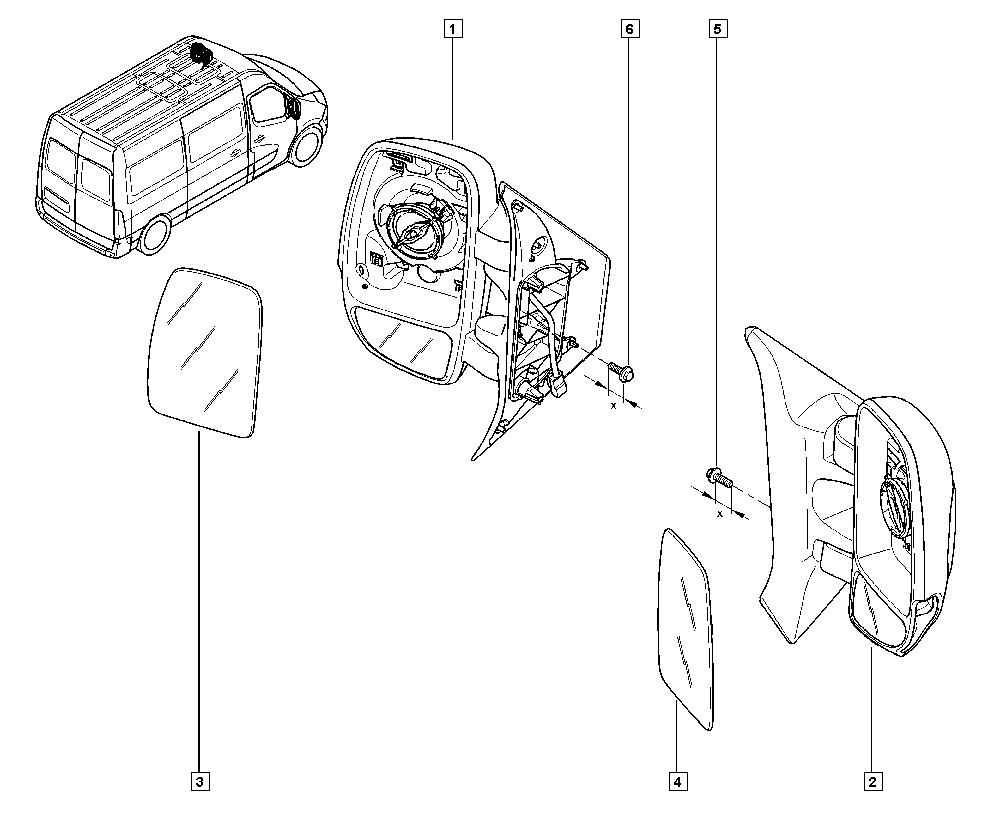 1
6
5
x
x
3
4
2