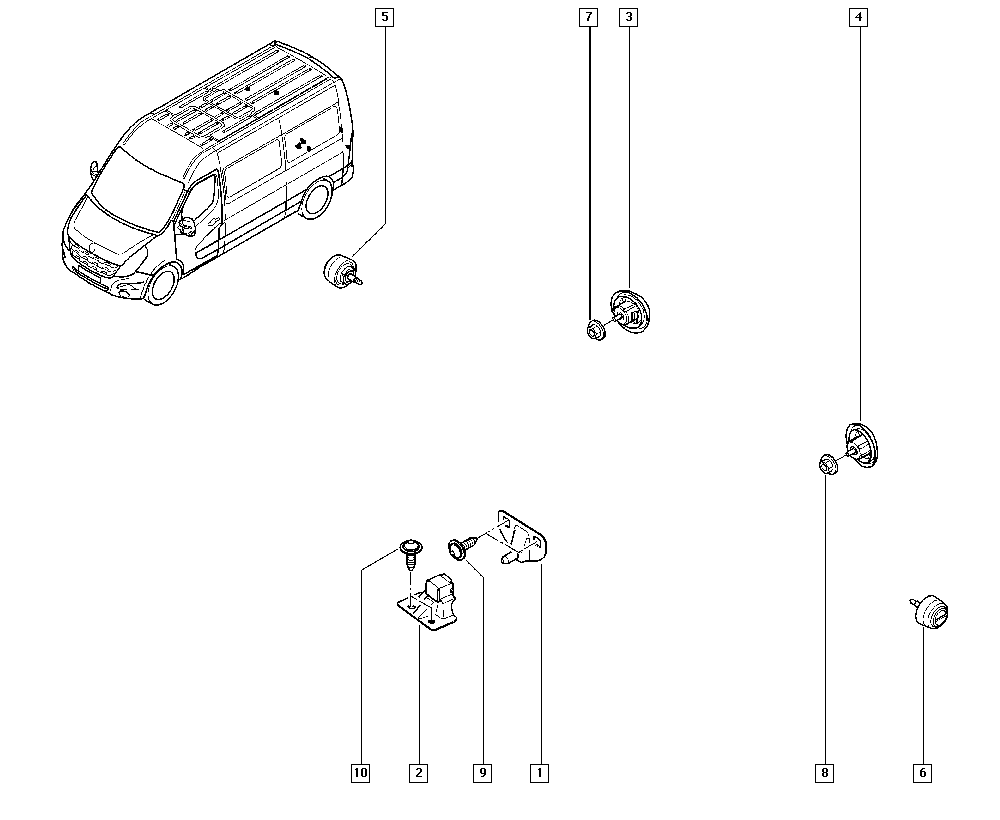 5
7
3
4
10
2
9
1
8
6