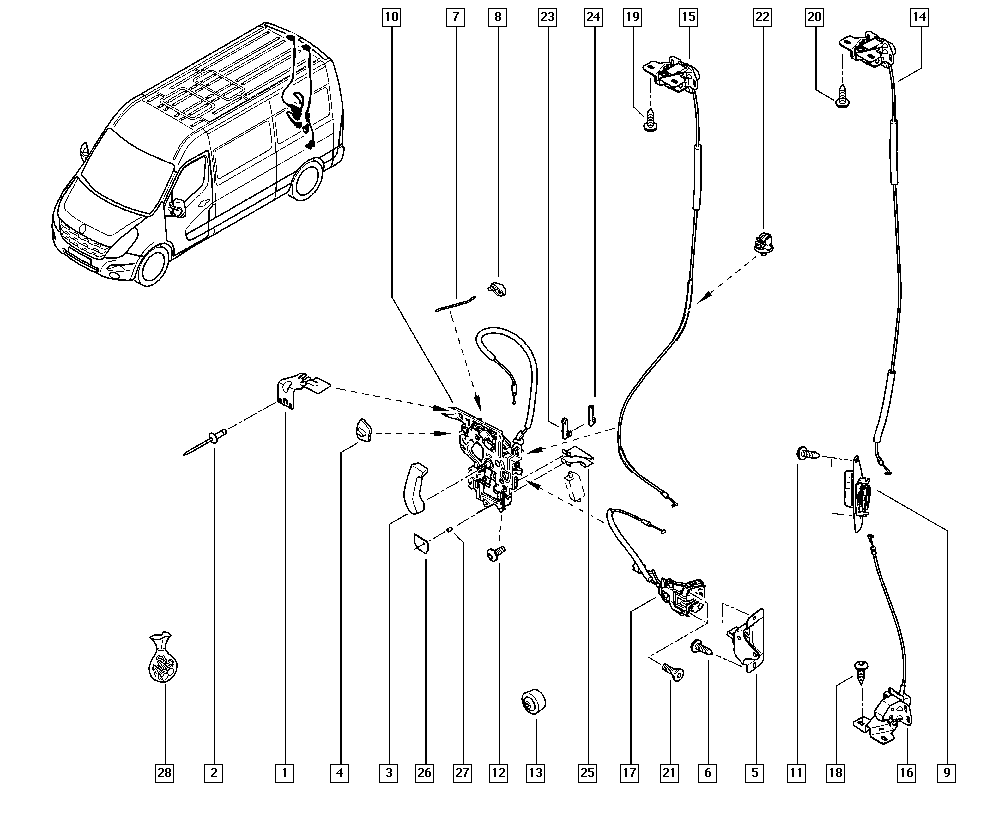 10 7 8 23 24 19 15 22 20 14

28 2 1 4 3 26 27 12 13 25 17 21 6 5 11 18 16 9