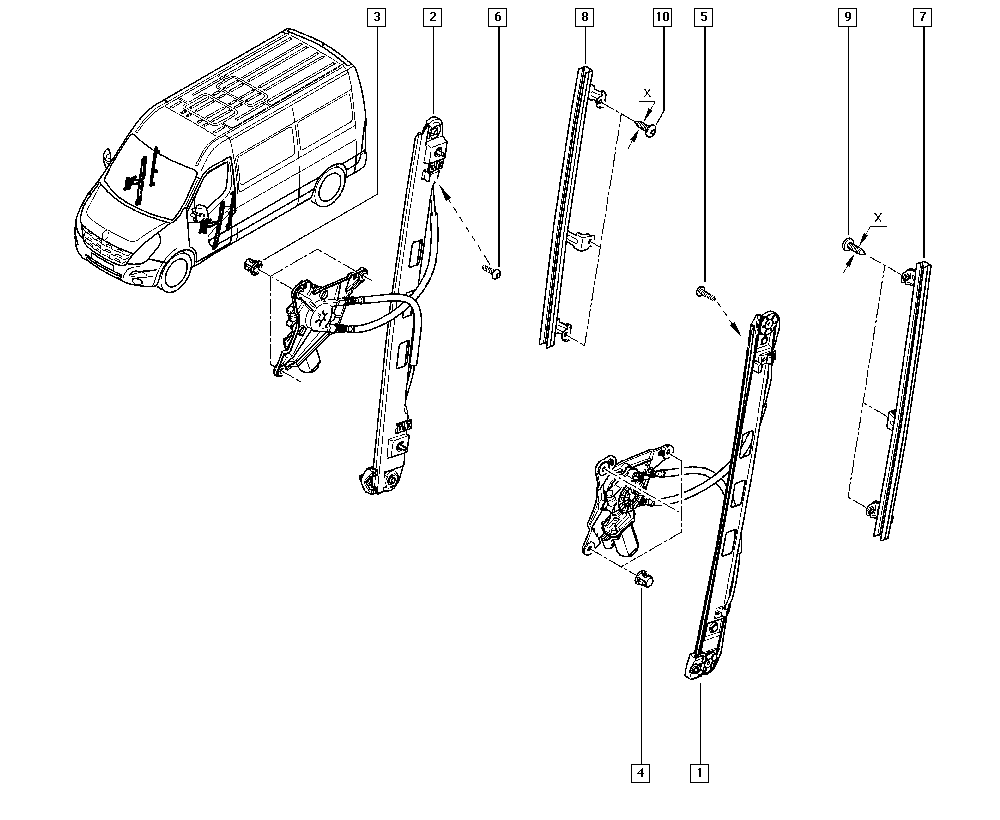 3
2
6
8
10
X
5
9
X
7
4
1