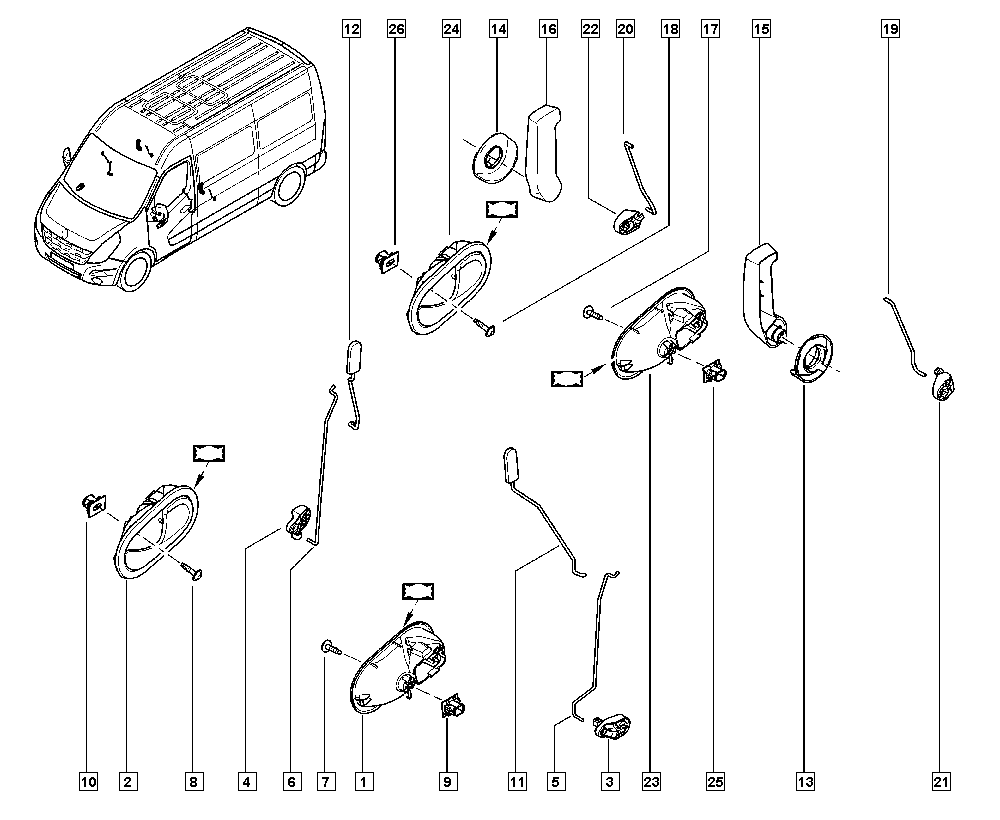 12
26
24
14
16
22
20
18
17
15
19

10
2
8
4
6
7
1
9
11
5
3
23
25
13
21