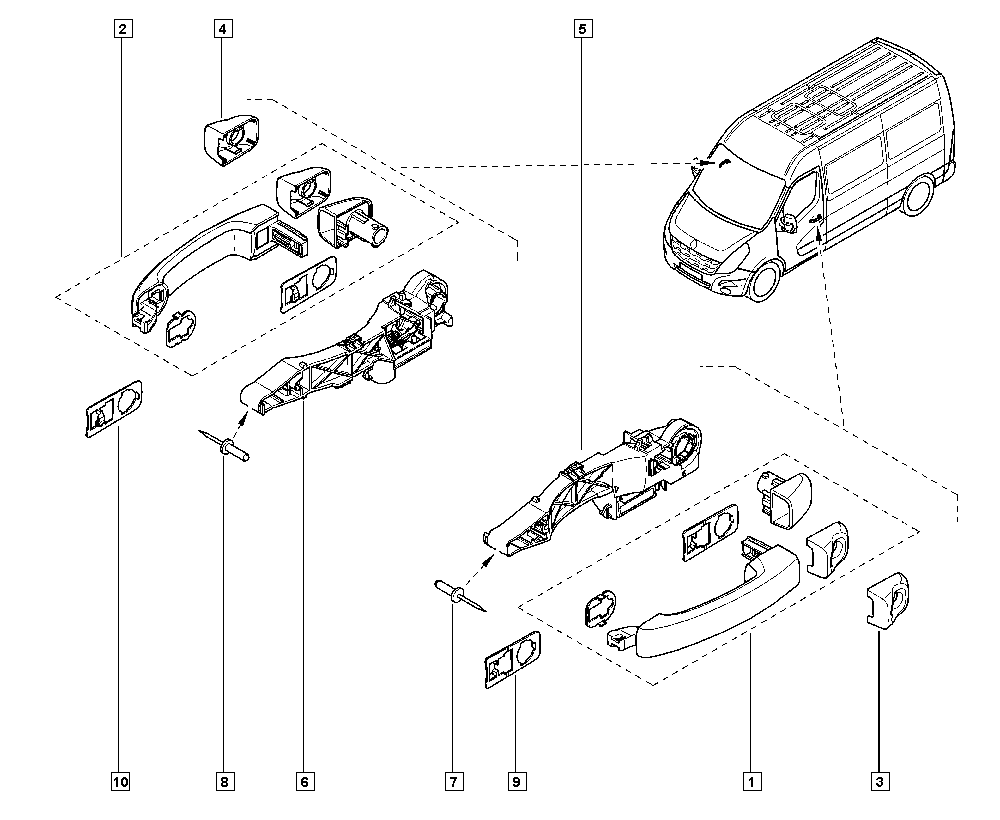 2
4
5
10
8
6
7
9
1
3