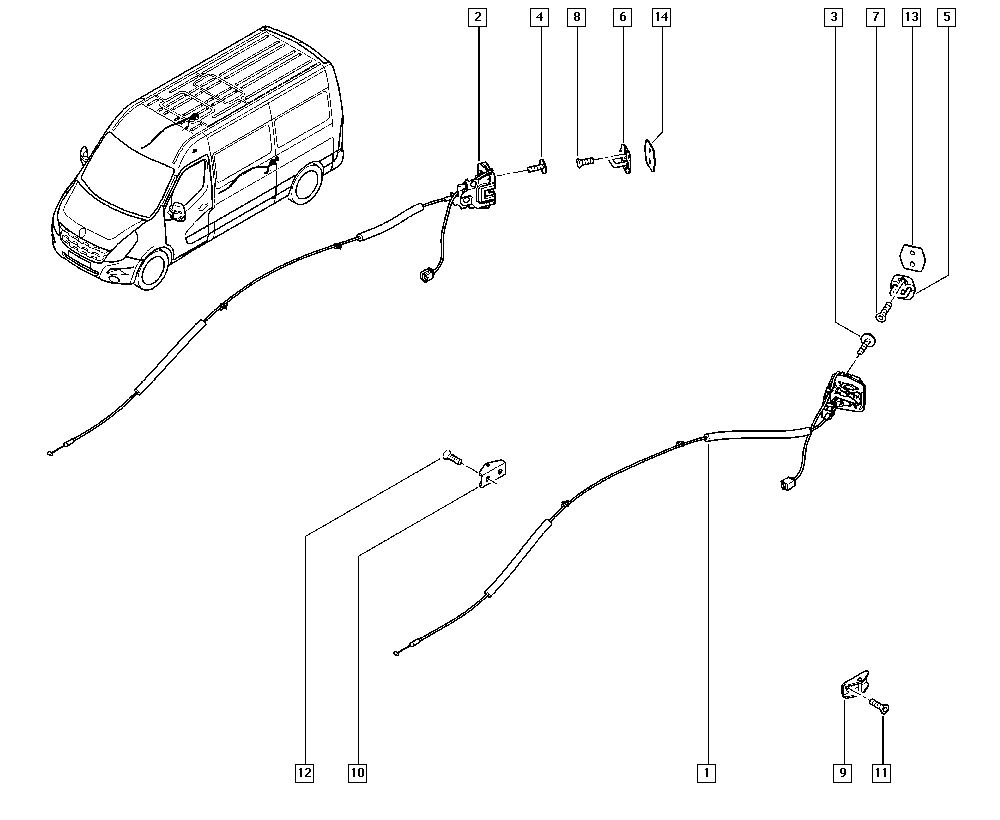 2
4
8
6
14
3
7
13
5
12
10
1
9
11