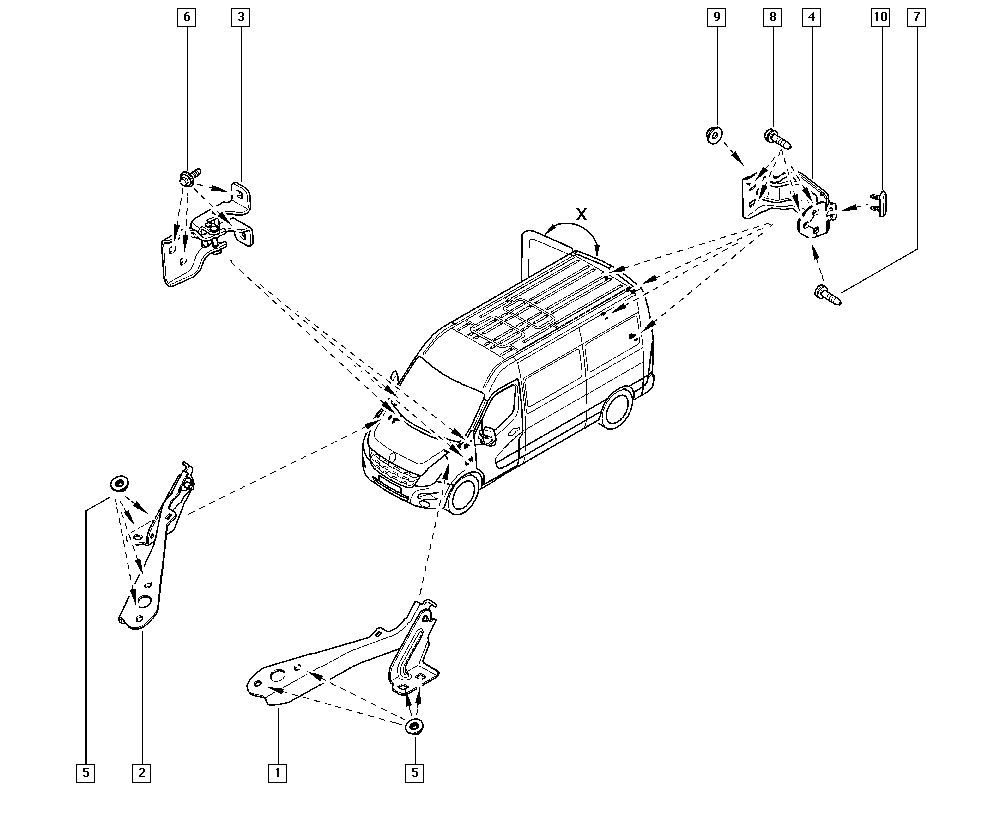 6
3
9
8
4
10
7
X
5
2
1
5