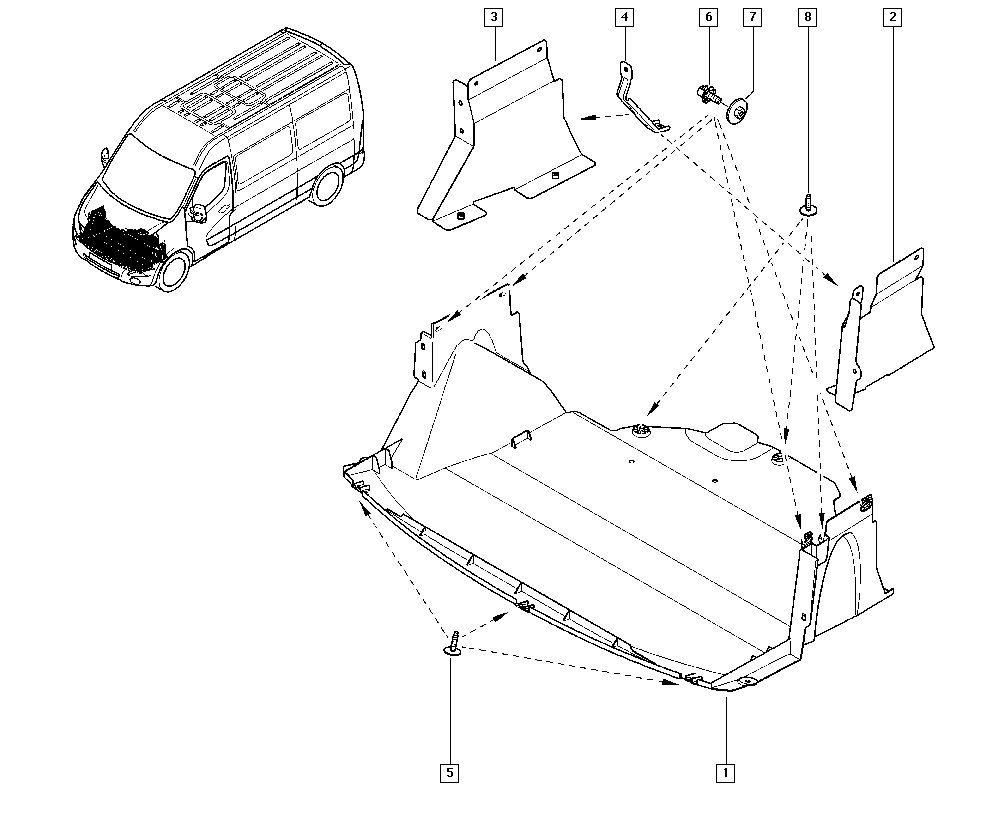 3
4
6
7
8
2
5
1