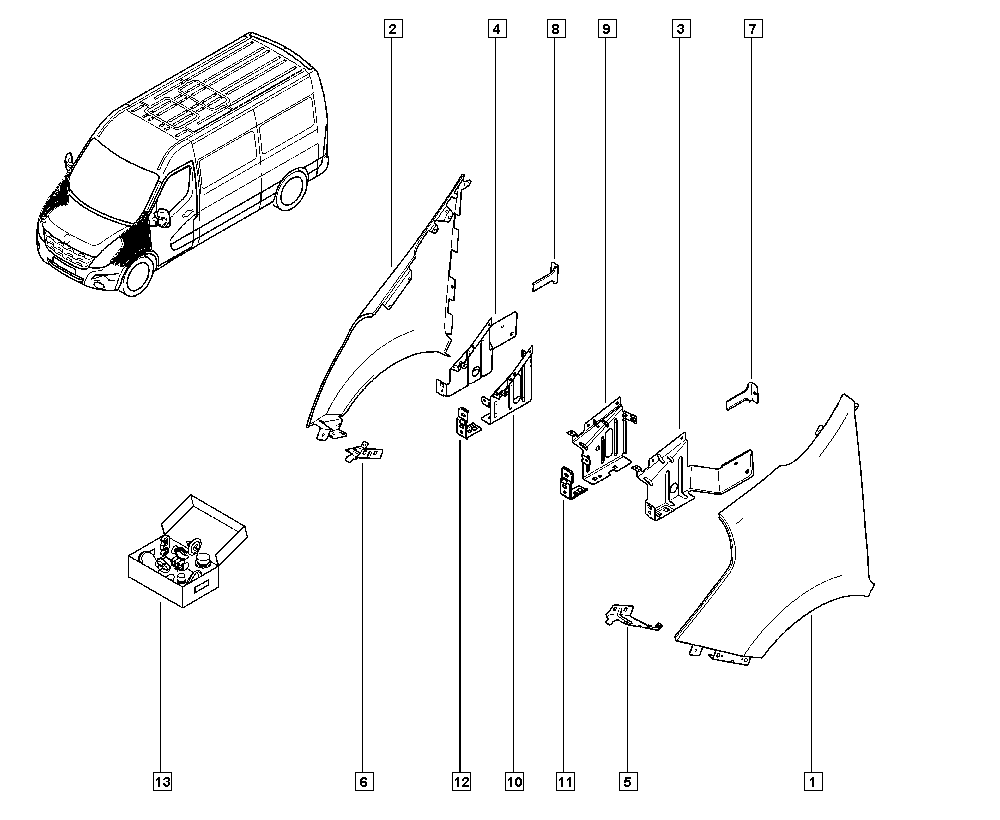 2
4
8
9
3
7
13
6
12
10
11
5
1