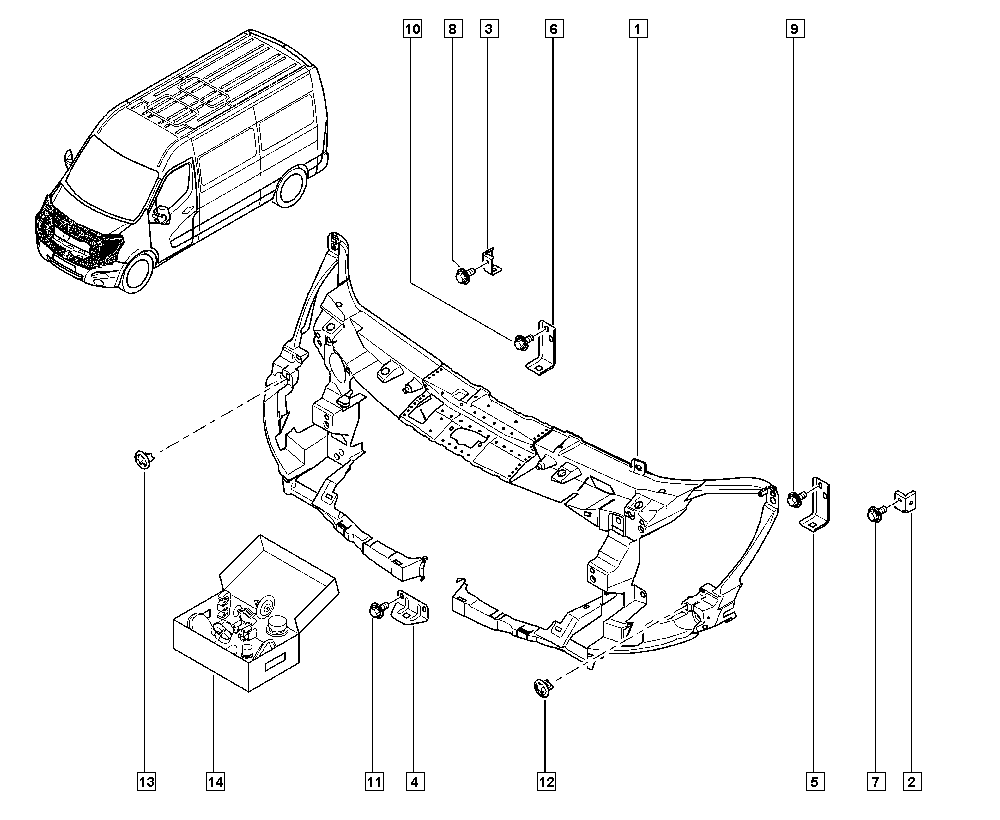 10
8
3
6
1
9
13
14
11
4
12
5
7
2