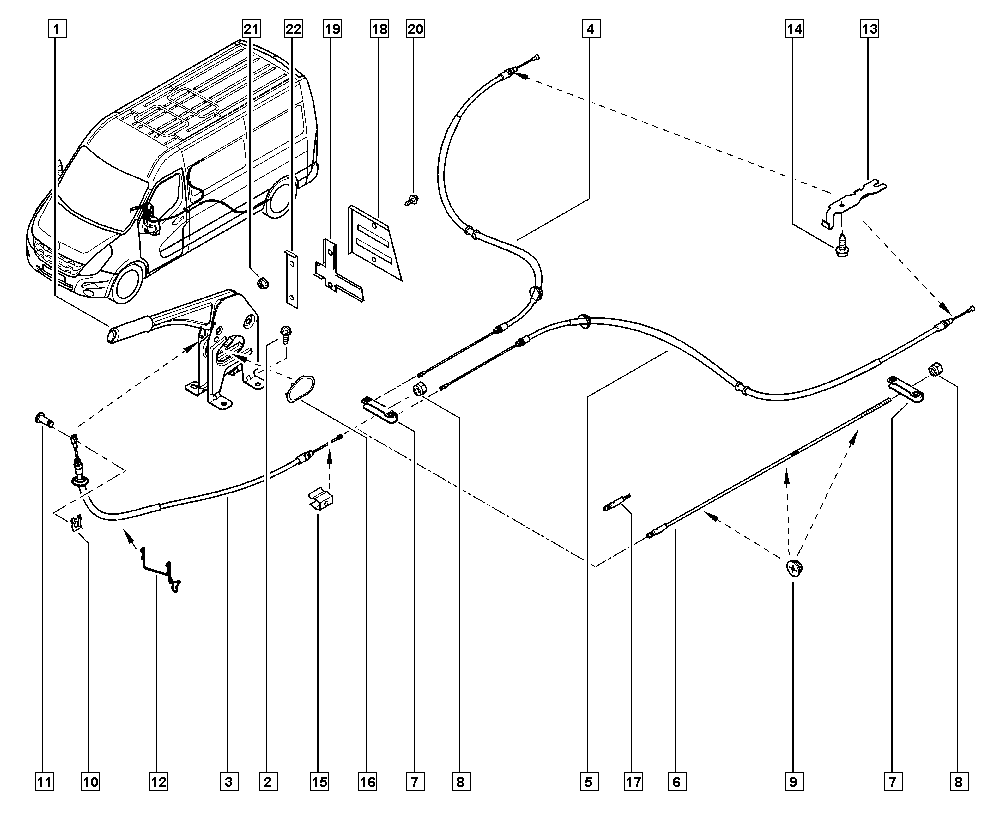 1
21
22
19
18
20
4
14
13
11
10
12
3
2
15
16
7
8
5
17
6
9
7
8