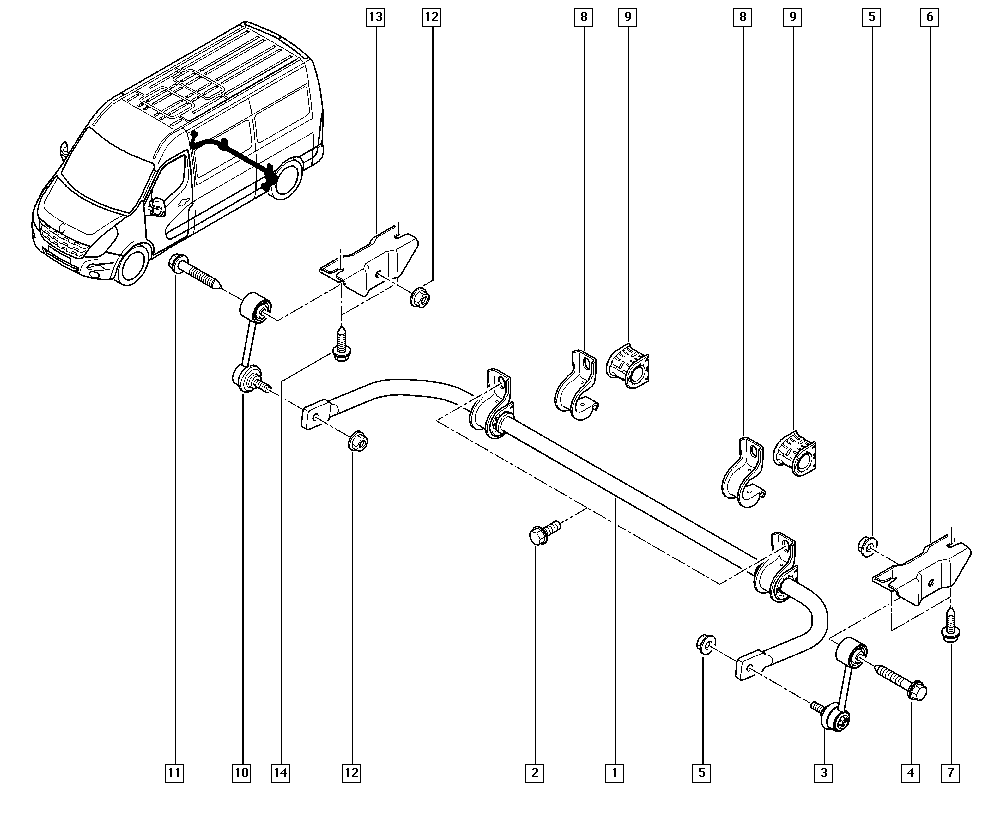 13
12
8
9
8
9
5
6
11
10
14
12
2
1
5
3
4
7