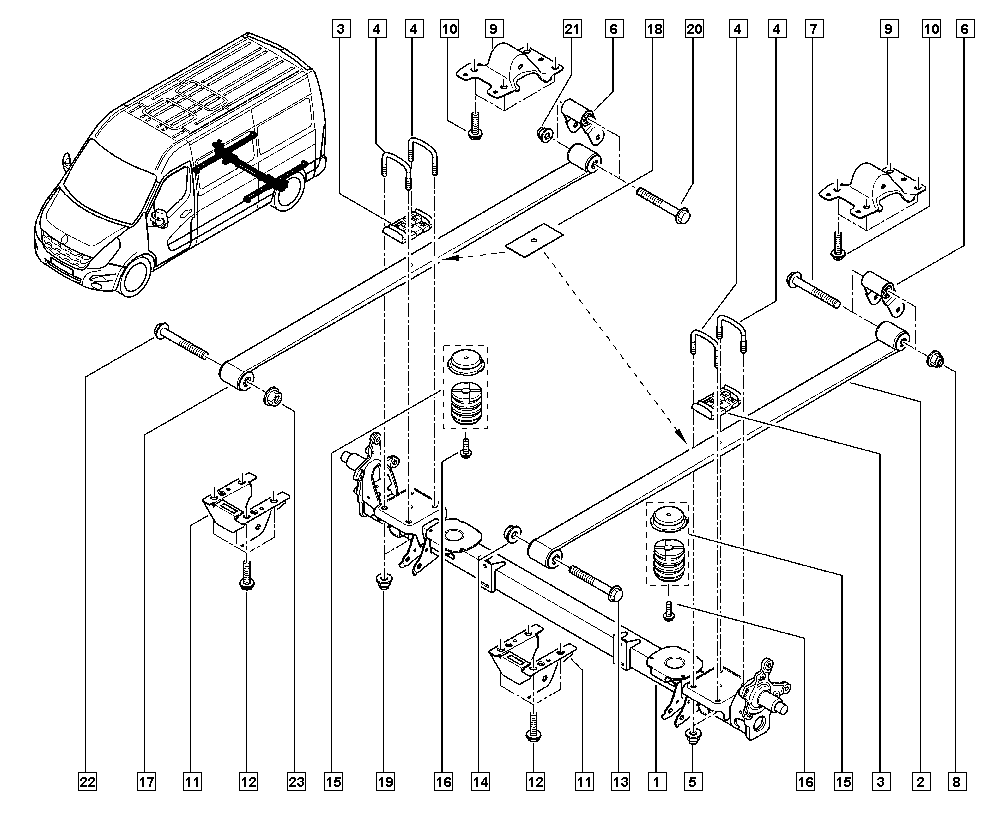 3 4 4 10 9 21 6 18 20 4 4 7 9 10 6

22 17 11 12 23 15 19 16 14 12 11 13 1 5 16 15 3 2 8