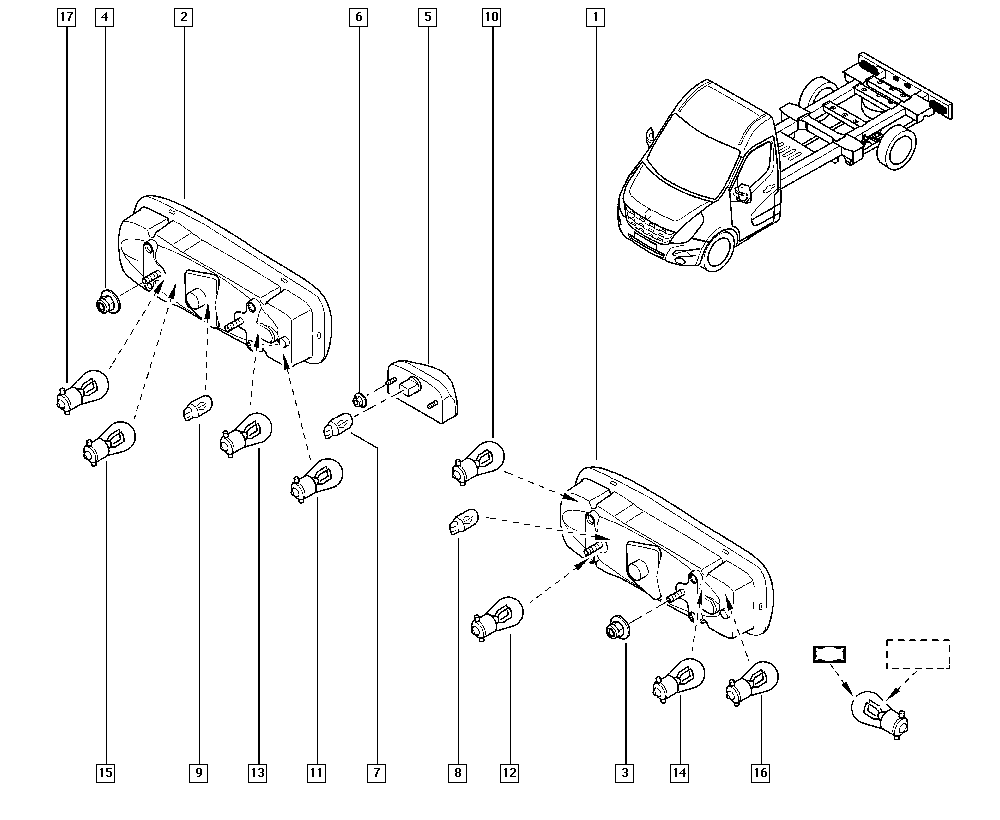 17
4
2
6
5
10
1
15
9
13
11
7
8
12
3
14
16