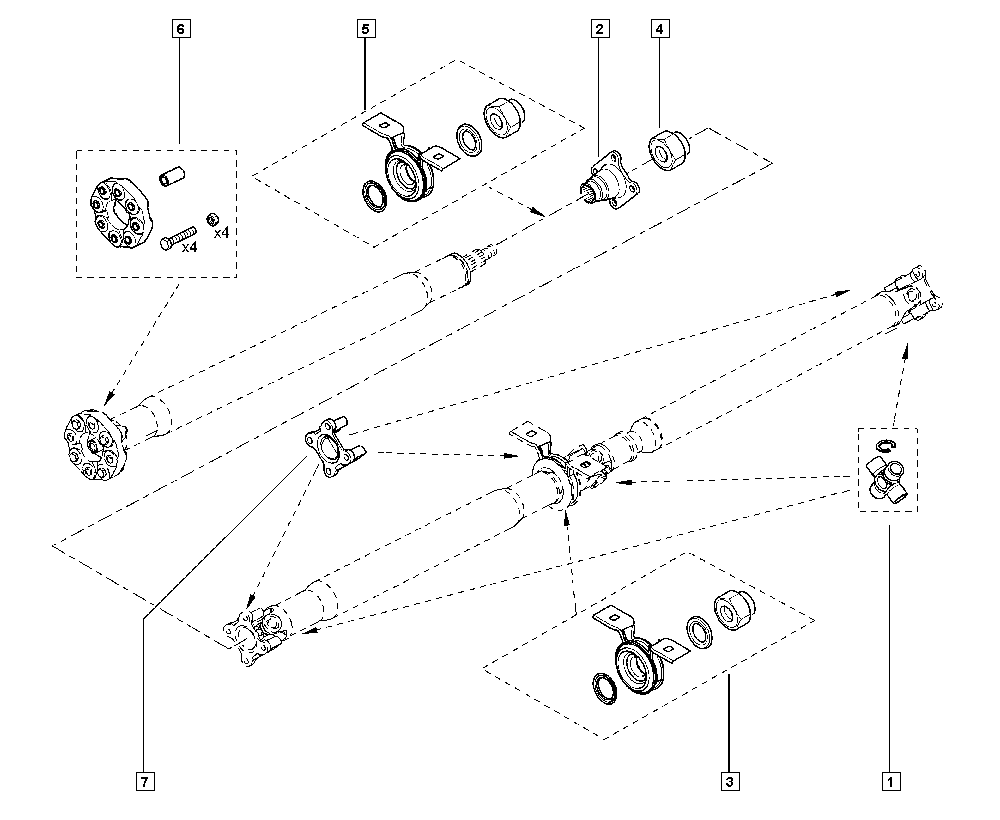 6
5
2
4
x4
x4
7
3
1