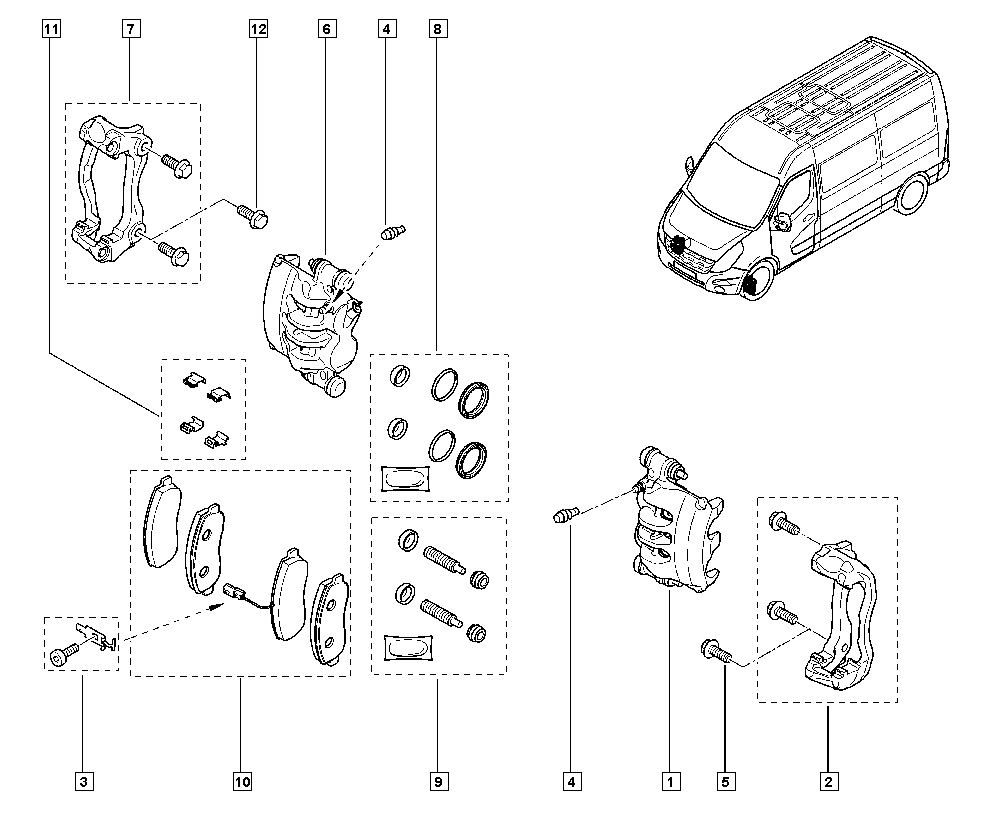 11
7
12
6
4
8
3
10
9
4
1
5
2