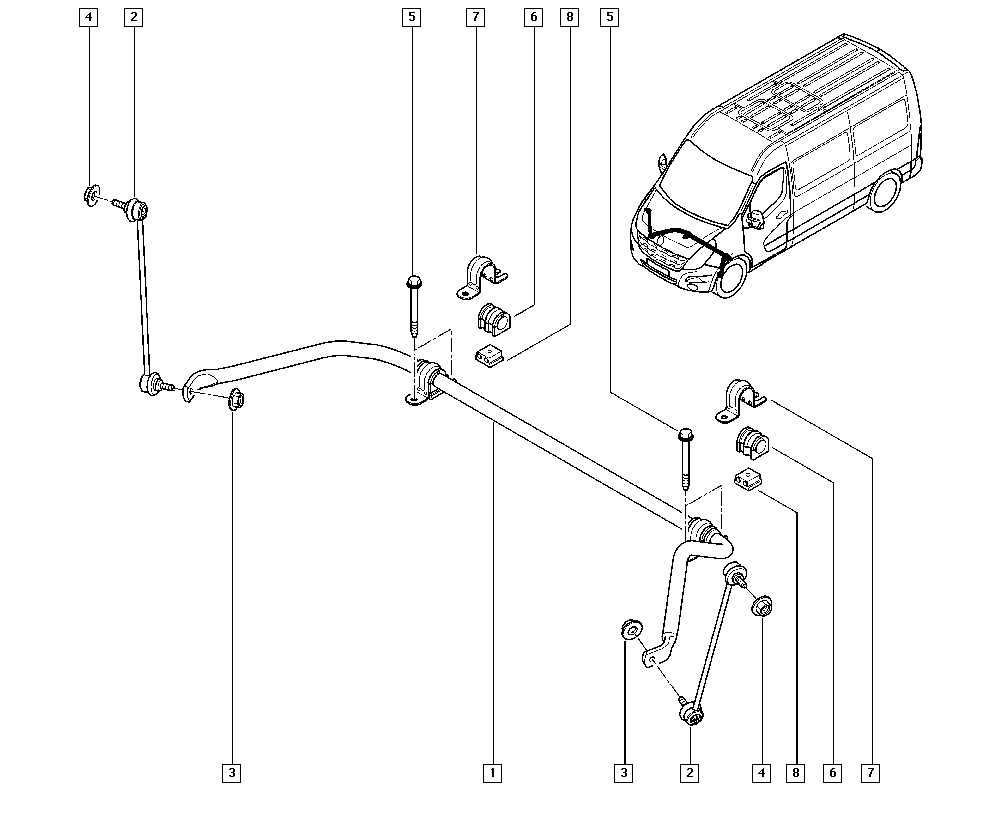 4
2
5
7
6
8
5
3
1
3
2
4
8
6
7